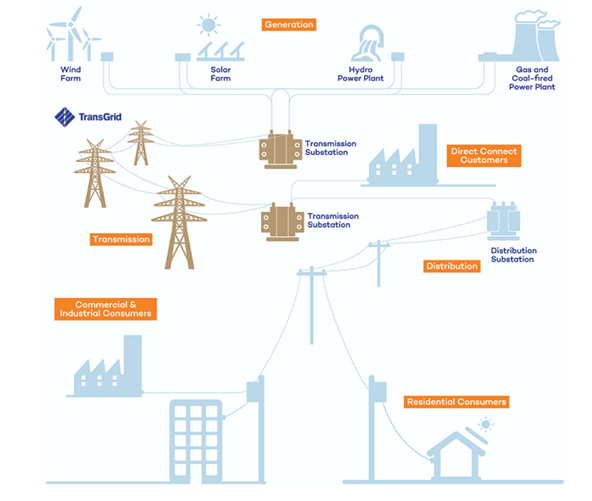 Generation

Wind Farm

Solar Farm

Hydro Power Plant

Gas and Coal-fired Power Plant

TransGrid

Transmission Substation

Direct Connect Customers

Transmission Substation

Transmission

Distribution Substation

Distribution

Commercial & Industrial Consumers

Residential Consumers